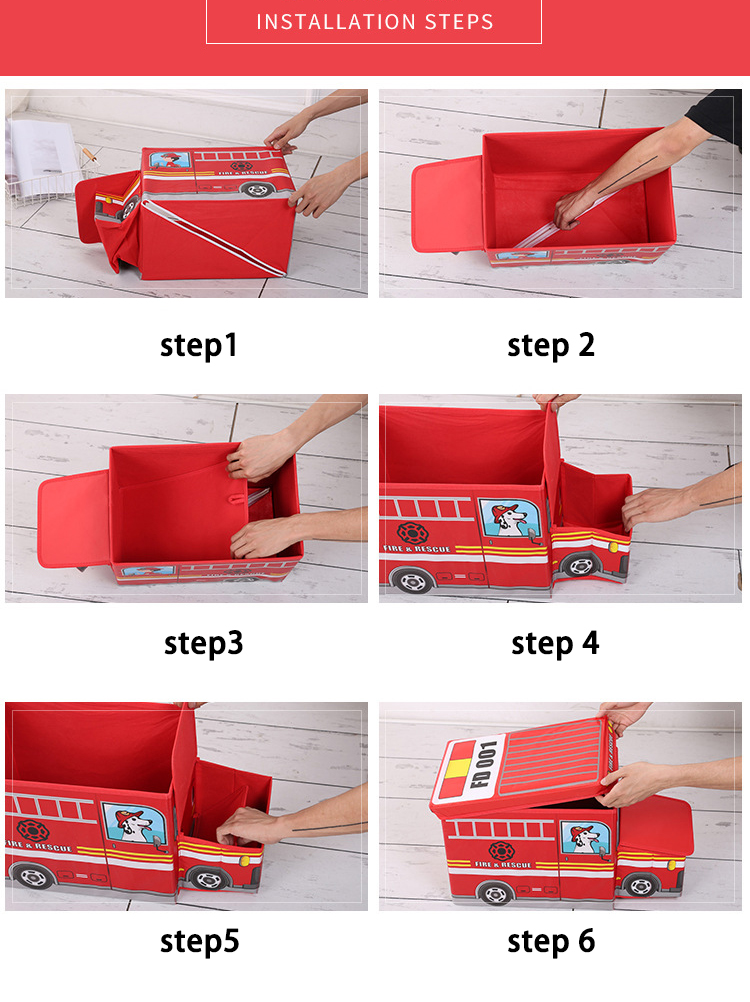 INSTALLATION STEPS

FIRE & RESCUE

step1

step 2

step3

FIRE & RESCUE

step 4

FIRE & RESCUE

step5

FD 001

FIRE & RESCUE

step 6